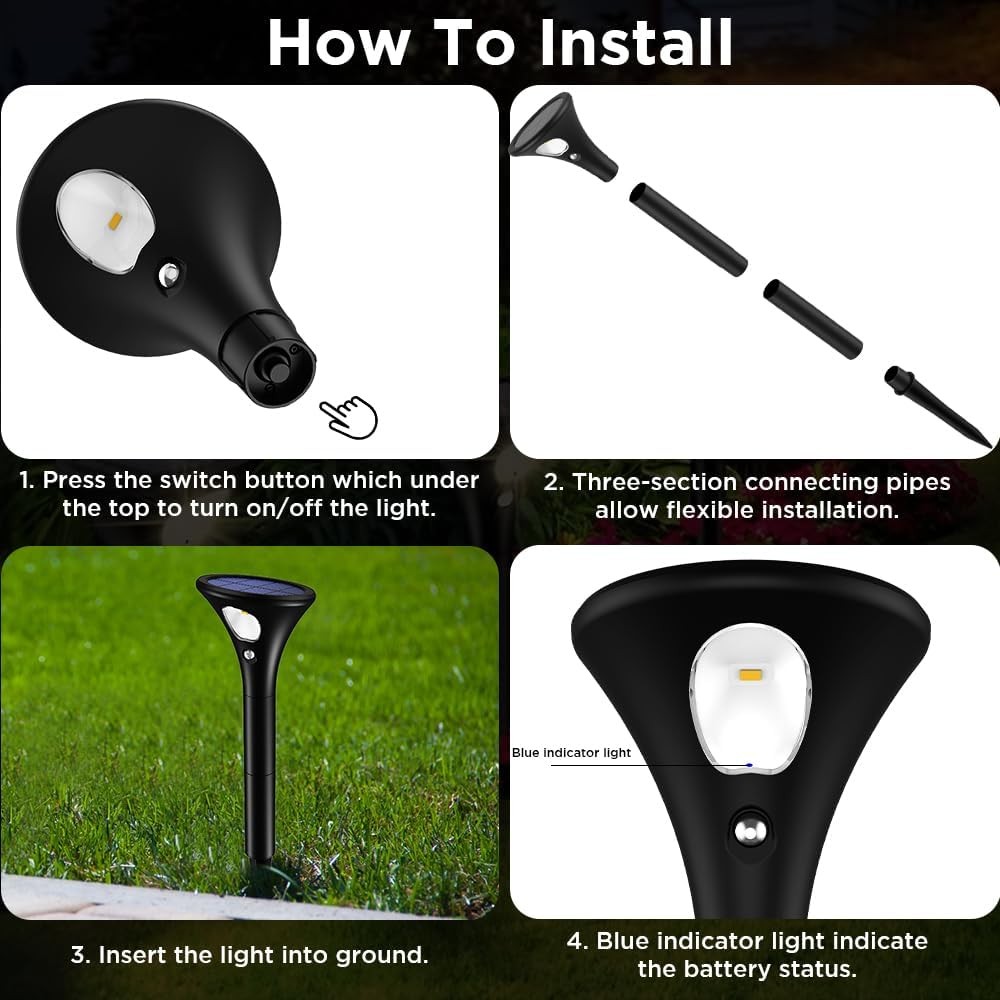 How To Install

1. Press the switch button which under the top to turn on/off the light.

2. Three-section connecting pipes allow flexible installation.

3. Insert the light into ground.

Blue indicator light

4. Blue indicator light indicate the battery status.