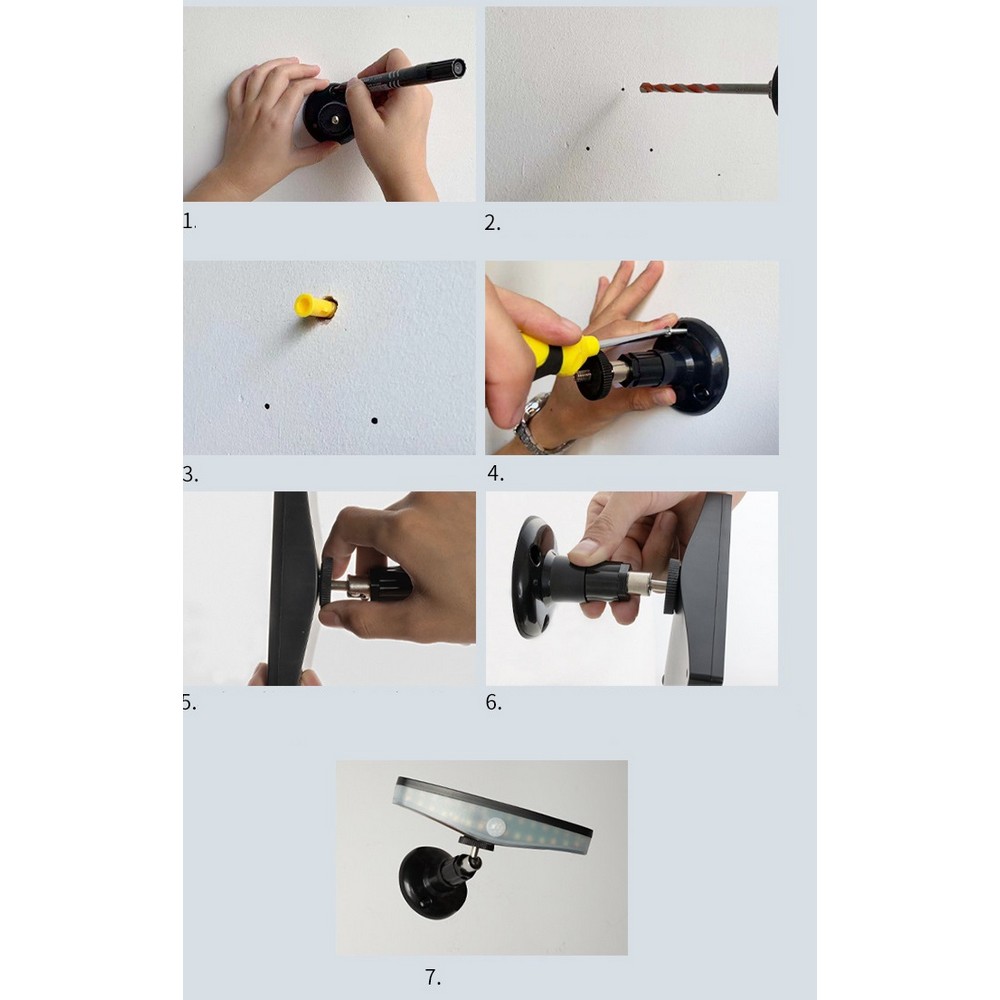 1.

2.

3.

4.

5.

6.

7.